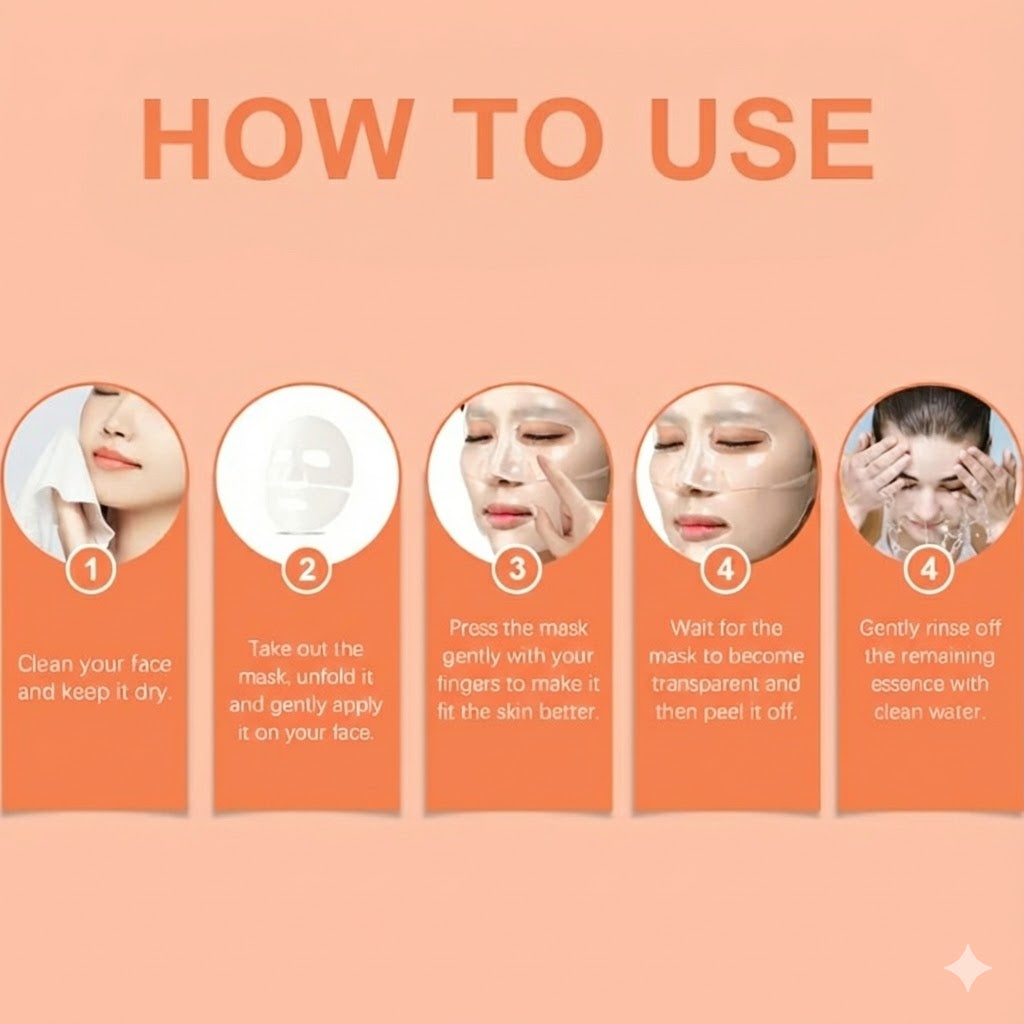 HOW TO USE

1

Clean your face and keep it dry.

2

Take out the mask, unfold it and gently apply it on your face.

3

Press the mask gently with your fingers to make it fit the skin better.

4

Wait for the mask to become transparent and then peel it off.

4

Gently rinse off the remaining essence with clean water.